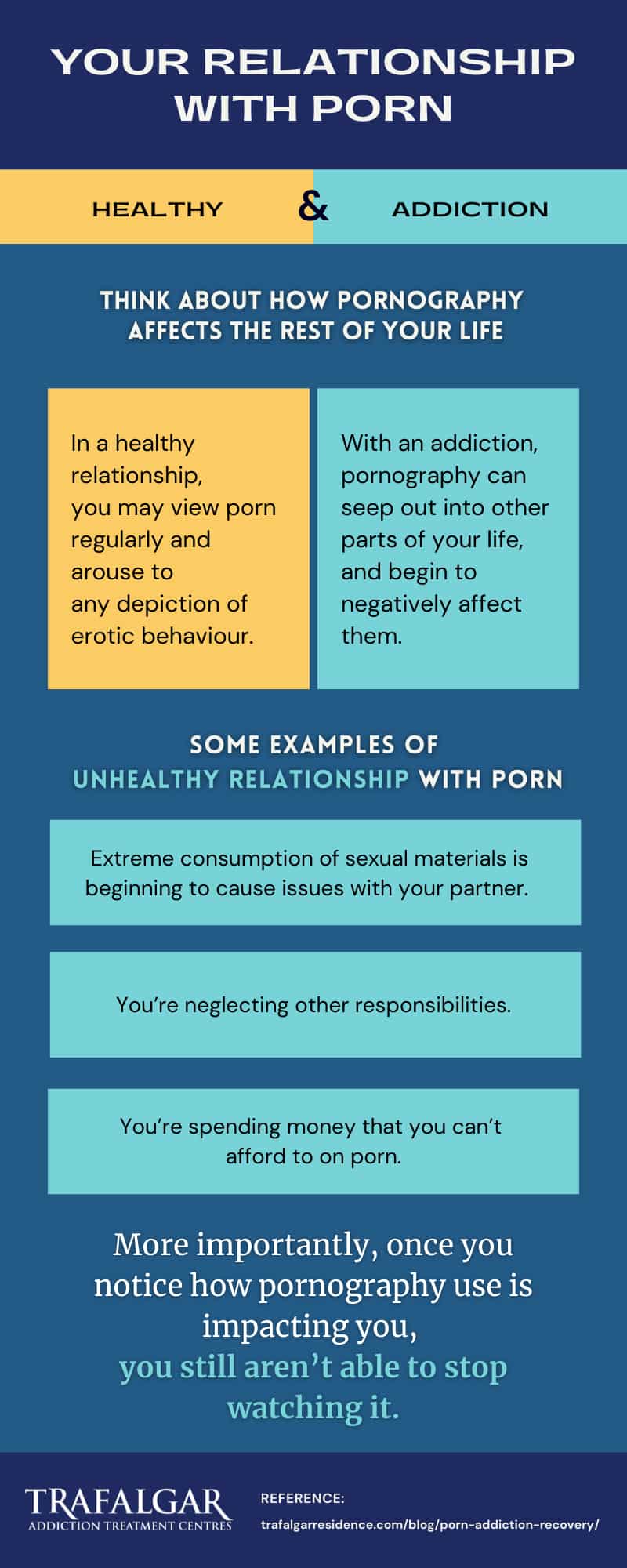 YOUR RELATIONSHIP WITH PORN

HEALTHY & ADDICTION

THINK ABOUT HOW PORNOGRAPHY AFFECTS THE REST OF YOUR LIFE

In a healthy relationship, you may view porn regularly and arouse to any depiction of erotic behaviour.

With an addiction, pornography can seep out into other parts of your life, and begin to negatively affect them.

SOME EXAMPLES OF UNHEALTHY RELATIONSHIP WITH PORN

Extreme consumption of sexual materials is beginning to cause issues with your partner.

You're neglecting other responsibilities.

You're spending money that you can't afford to on porn.

More importantly, once you notice how pornography use is impacting you, you still aren't able to stop watching it.

TRAFALGAR
ADDICTION TREATMENT CENTRES

REFERENCE:
trafalgarresidence.com/blog/porn-addiction-recovery/